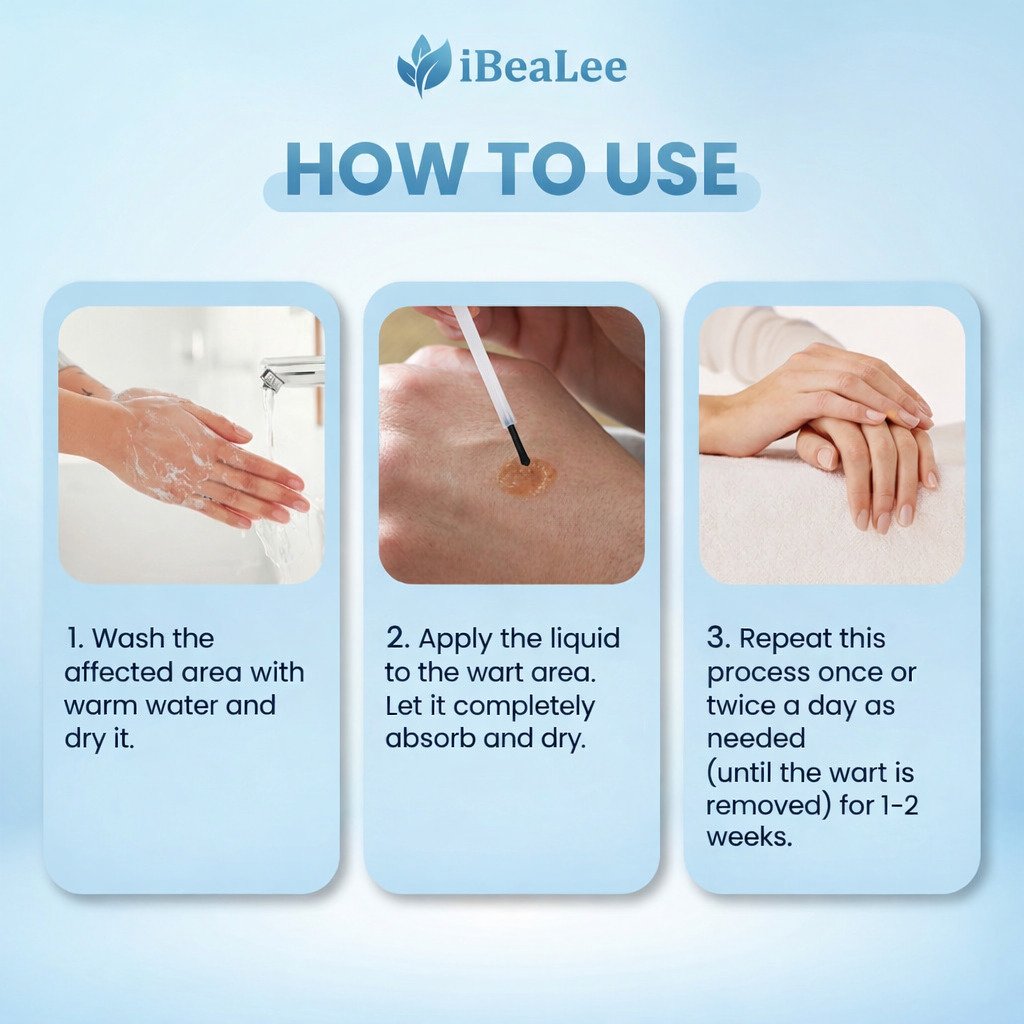 iBeaLee

HOW TO USE

1. Wash the affected area with warm water and dry it.

2. Apply the liquid to the wart area. Let it completely absorb and dry.

3. Repeat this process once or twice a day as needed (until the wart is removed) for 1-2 weeks.